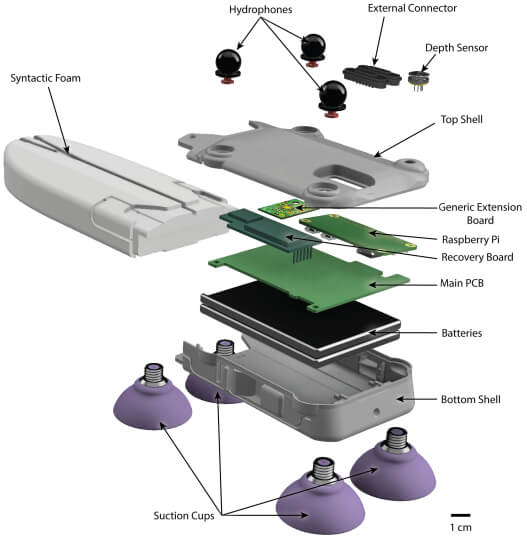 Hydrophones

External Connector

Depth Sensor

Syntactic Foam

Top Shell

Generic Extension Board

Raspberry Pi

Recovery Board

Main PCB

Batteries

Bottom Shell

Suction Cups

1 cm